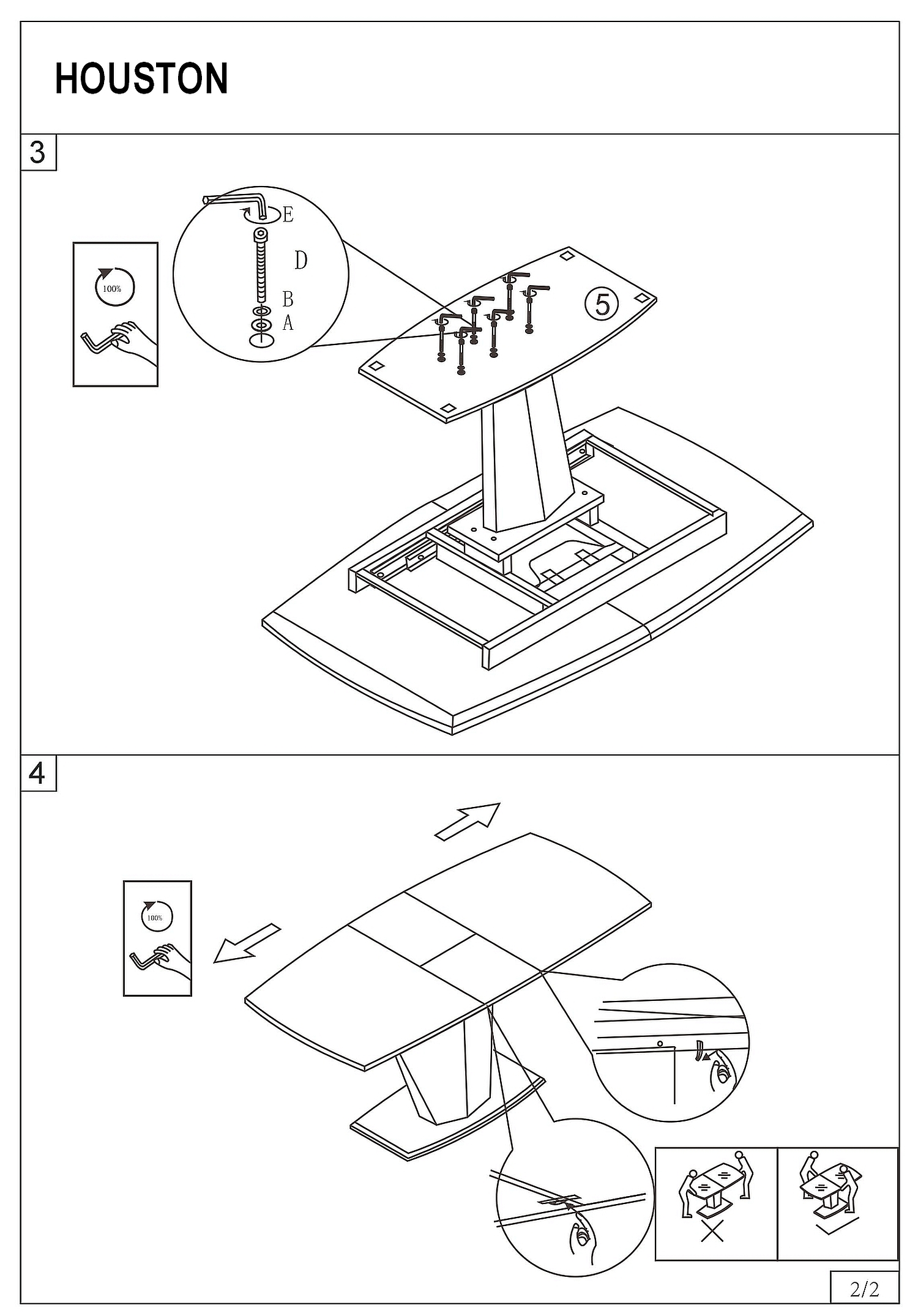 HOUSTON

3

100%

E

D

B

A

5

4

100%

2/2